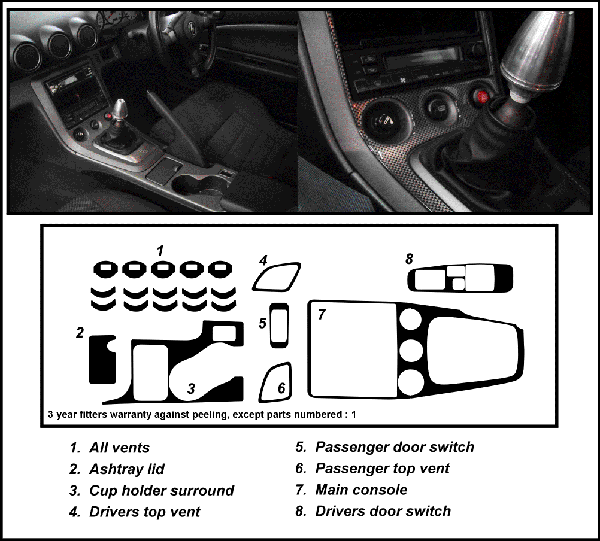 1

4

8

2

5

7

3

6

3 year fitters warranty against peeling, except parts numbered : 1

1. All vents
2. Ashtray lid
3. Cup holder surround
4. Drivers top vent

5. Passenger door switch
6. Passenger top vent
7. Main console
8. Drivers door switch