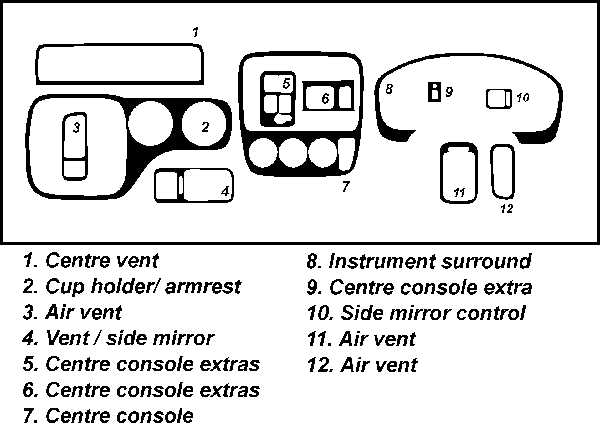 1
3
2
4
5
6
7
8
9
10
11
12

1. Centre vent
2. Cup holder/ armrest
3. Air vent
4. Vent / side mirror
5. Centre console extras
6. Centre console extras
7. Centre console

8. Instrument surround
9. Centre console extra
10. Side mirror control
11. Air vent
12. Air vent